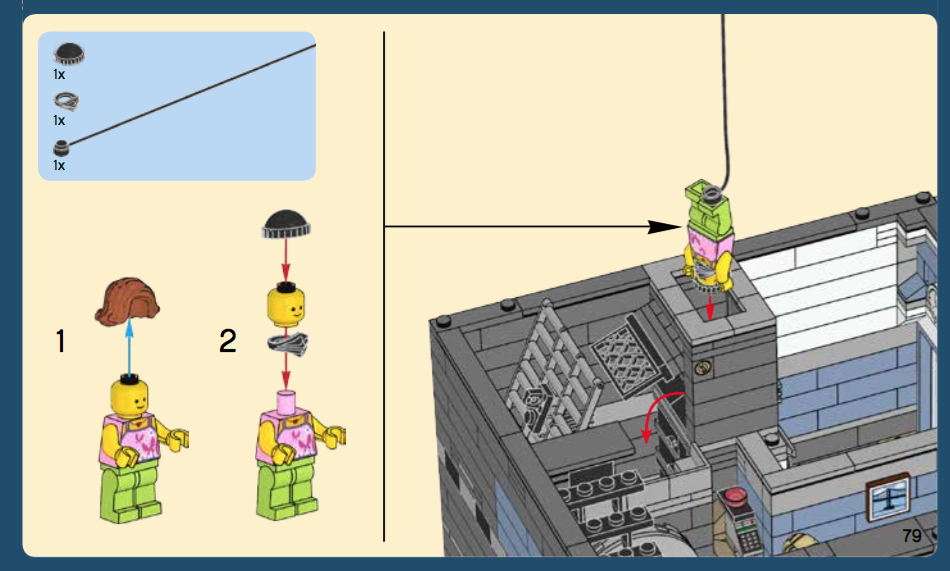 1x
1x
1x

1

2

79